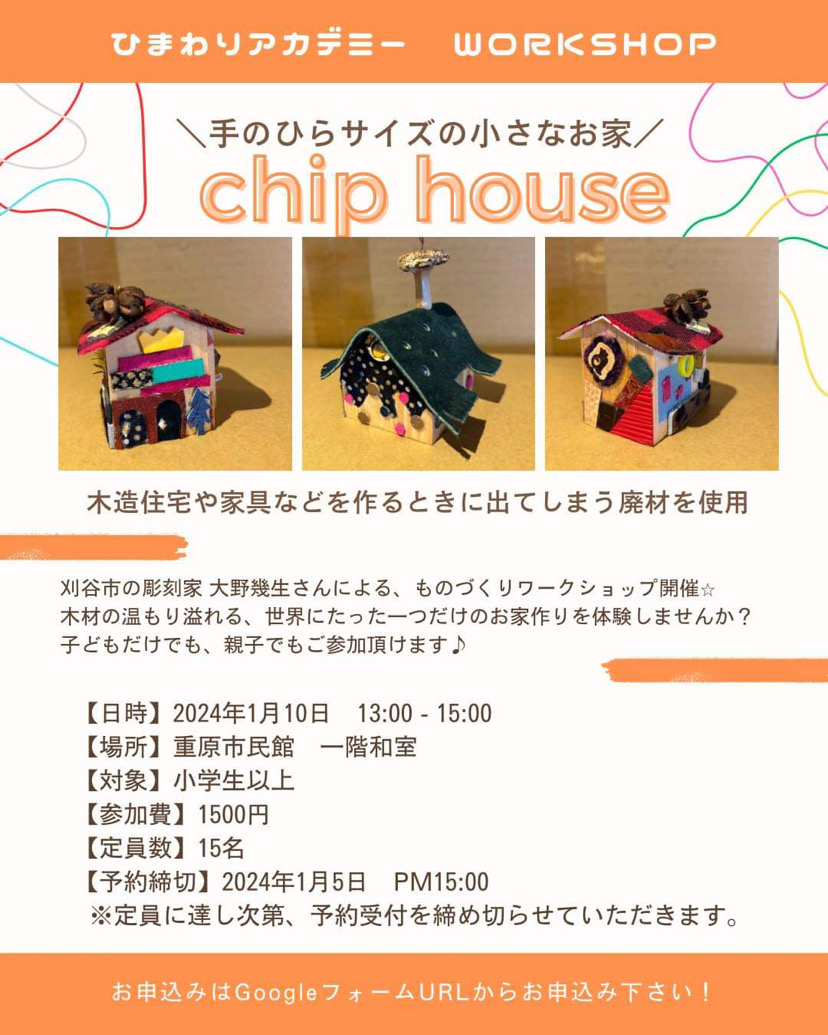 ひまわりアカデミー　WORKSHOP

＼手のひらサイズの小さなお家／

chip house

木造住宅や家具などを作るときに出てしまう廃材を使用

刈谷市の彫刻家 大野幾生さんによる、ものづくりワークショップ開催☆
木材の温もり溢れる、世界にたった一つだけのお家作りを体験しませんか？
子どもだけでも、親子でもご参加頂けます♪

【日時】2024年1月10日　13:00 - 15:00
【場所】重原市民館　一階和室
【対象】小学生以上
【参加費】1500円
【定員数】15名
【予約締切】2024年1月5日　PM15:00
※定員に達し次第、予約受付を締め切らせていただきます。

お申込みはGoogleフォームURLからお申込み下さい！